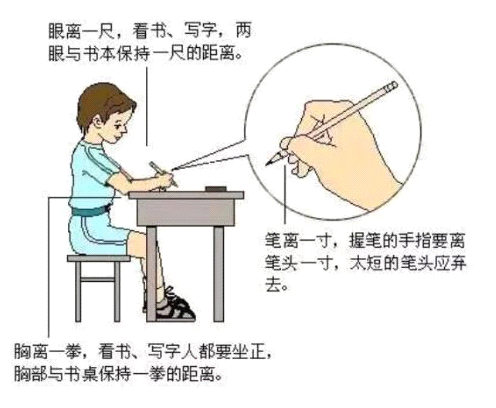 眼离一尺，看书、写字，两眼与书本保持一尺的距离。

笔离一寸，握笔的手指要离笔头一寸，太短的笔头应弃去。

胸离一拳，看书、写字人都要坐正，胸部与书桌保持一拳的距离。